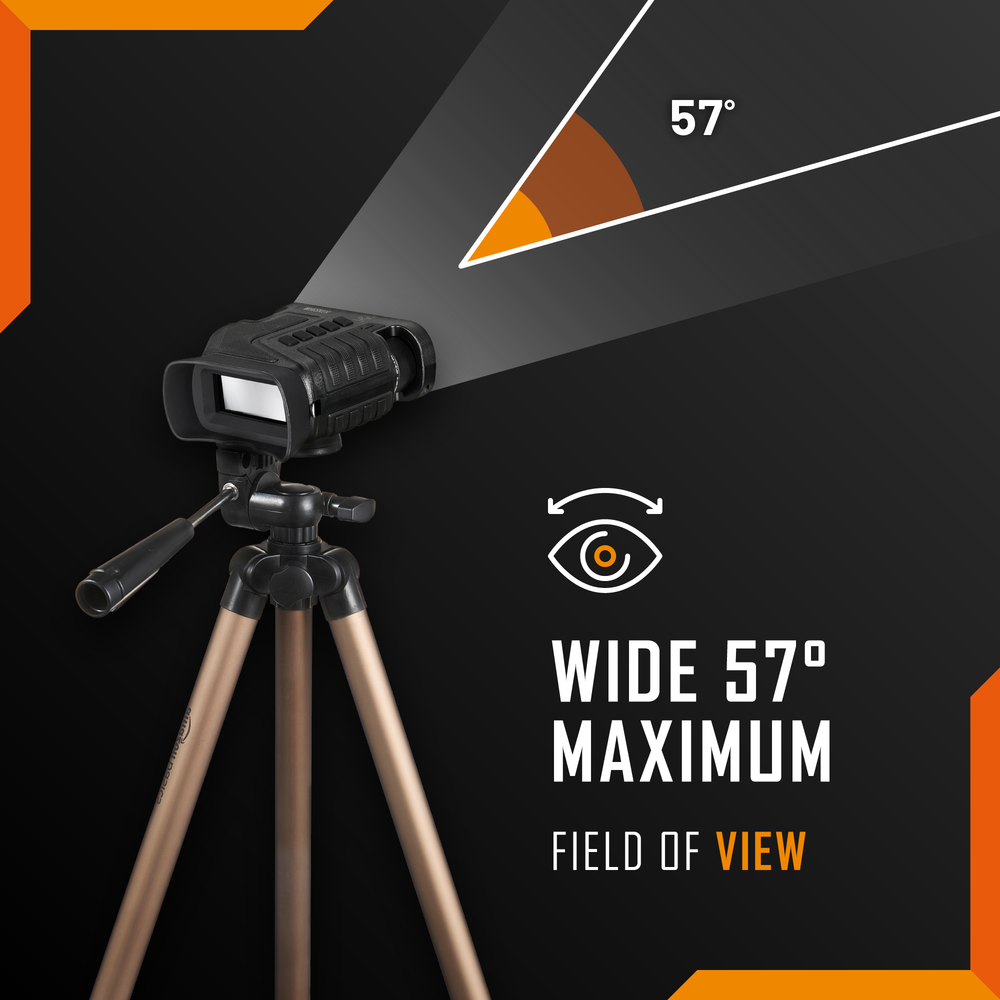 57°

WIDE 57°
MAXIMUM

FIELD OF VIEW