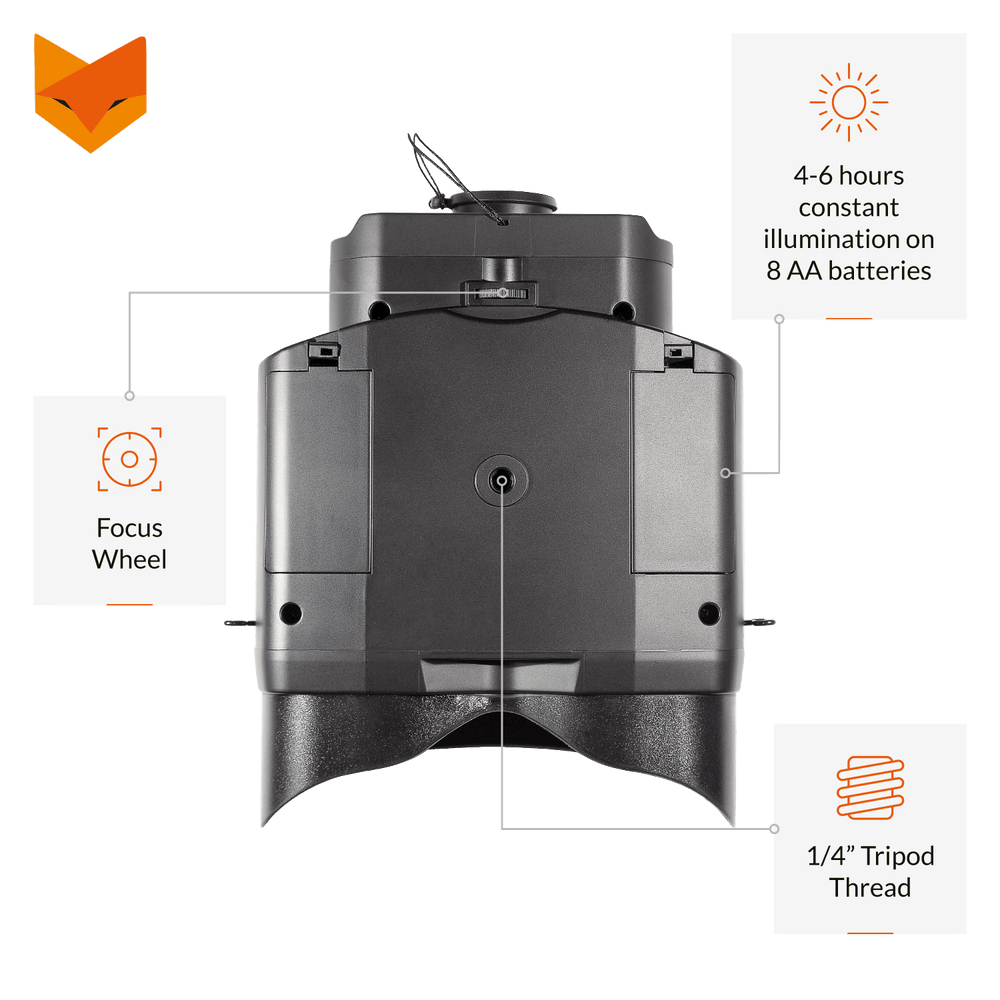 4-6 hours constant illumination on 8 AA batteries

Focus Wheel

1/4” Tripod Thread